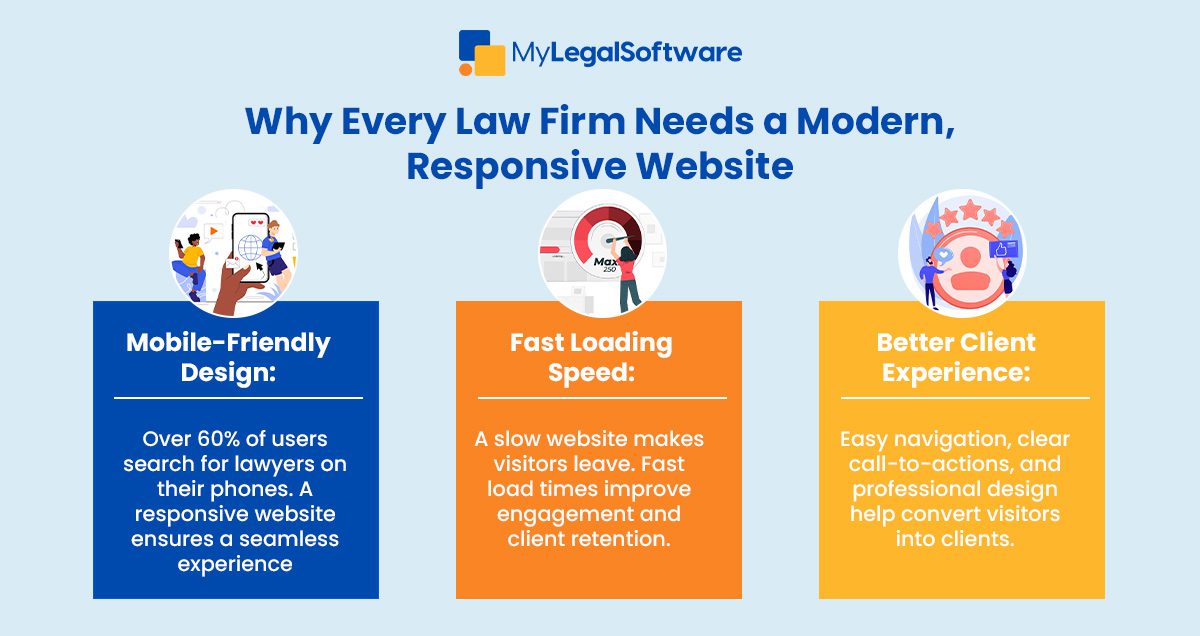 MyLegalSoftware

Why Every Law Firm Needs a Modern, Responsive Website

Max
250

Mobile-Friendly Design:

Over 60% of users search for lawyers on their phones. A responsive website ensures a seamless experience

Fast Loading Speed:

A slow website makes visitors leave. Fast load times improve engagement and client retention.

Better Client Experience:

Easy navigation, clear call-to-actions, and professional design help convert visitors into clients.