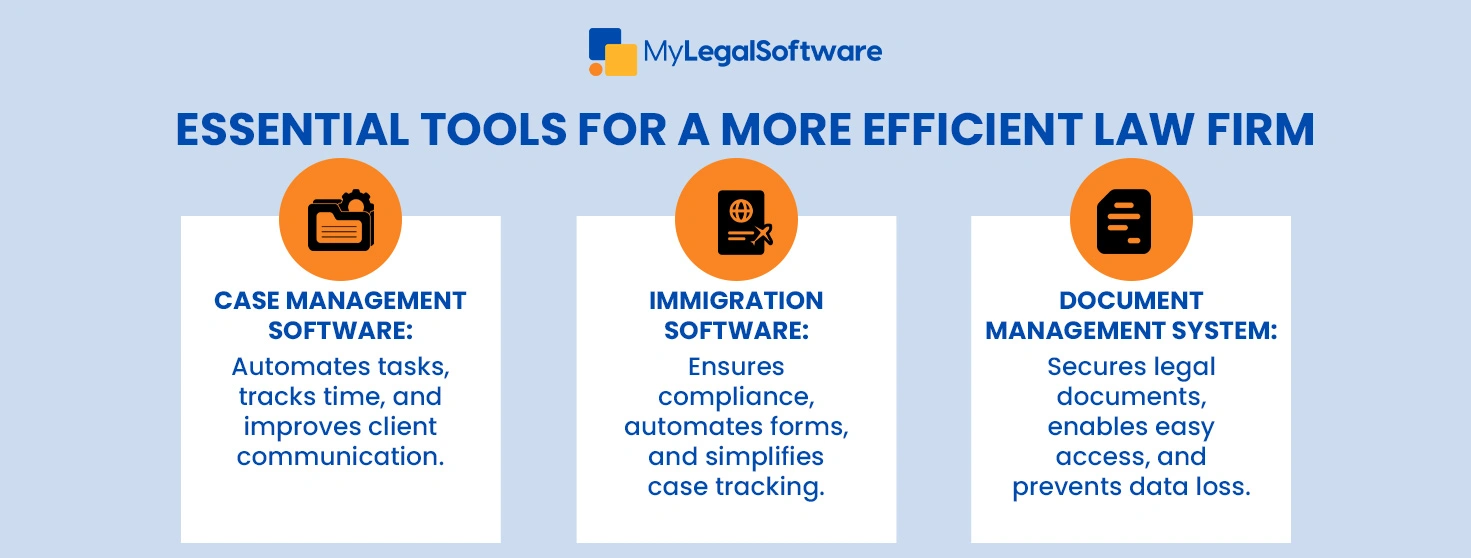 MyLegalSoftware

ESSENTIAL TOOLS FOR A MORE EFFICIENT LAW FIRM

CASE MANAGEMENT SOFTWARE:
Automates tasks, tracks time, and improves client communication.

IMMIGRATION SOFTWARE:
Ensures compliance, automates forms, and simplifies case tracking.

DOCUMENT MANAGEMENT SYSTEM:
Secures legal documents, enables easy access, and prevents data loss.